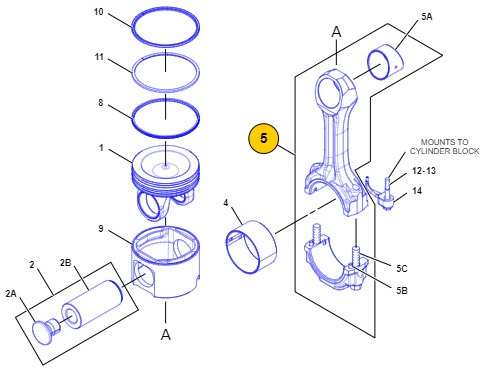 10

11

8

1

9

2

2B

2A

A

4

5

A

5A

MOUNTS TO CYLINDER BLOCK

12-13

14

5C

5B